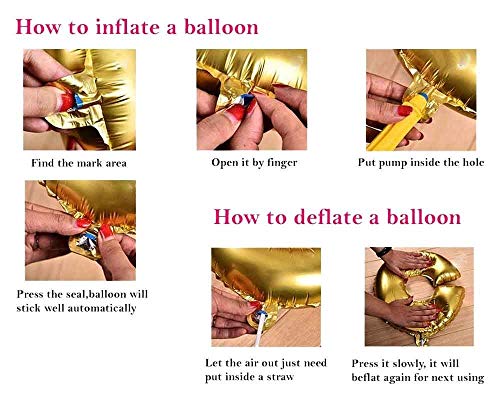 How to inflate a balloon

Find the mark area

Open it by finger

Put pump inside the hole

Press the seal,balloon will stick well automatically

How to deflate a balloon

Let the air out just need put inside a straw

Press it slowly, it will beflat again for next using