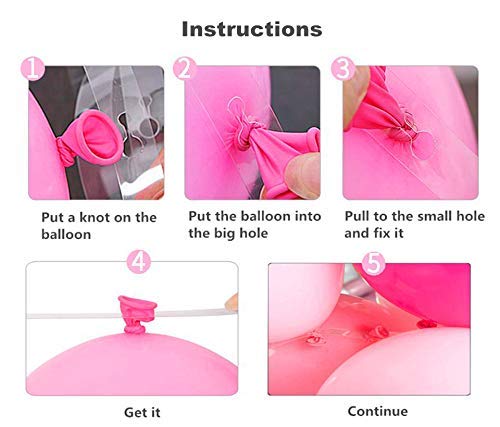 Instructions

1

Put a knot on the balloon

2

Put the balloon into the big hole

3

Pull to the small hole and fix it

4

Get it

5

Continue