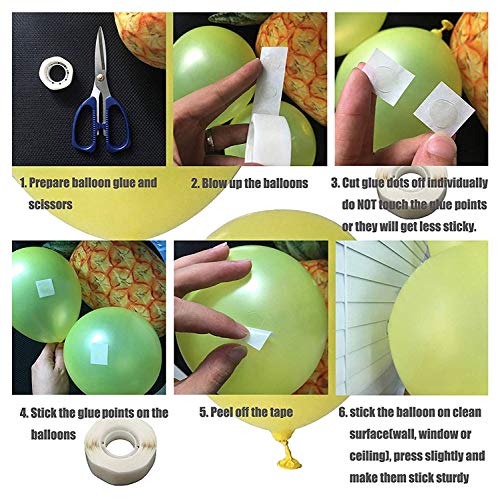 1. Prepare balloon glue and scissors

2. Blow up the balloons

3. Cut glue dots off individually do NOT touch the glue points or they will get less sticky.

4. Stick the glue points on the balloons

5. Peel off the tape

6. stick the balloon on clean surface(wall, window or ceiling), press slightly and make them stick sturdy