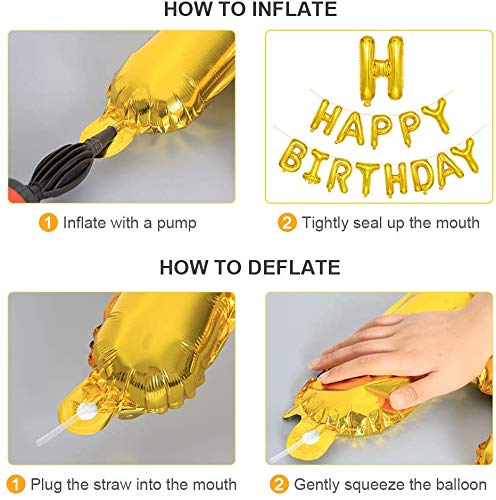 HOW TO INFLATE

H
HAPPY
BIRTHDAY

1 Inflate with a pump

2 Tightly seal up the mouth

HOW TO DEFLATE

1 Plug the straw into the mouth

2 Gently squeeze the balloon