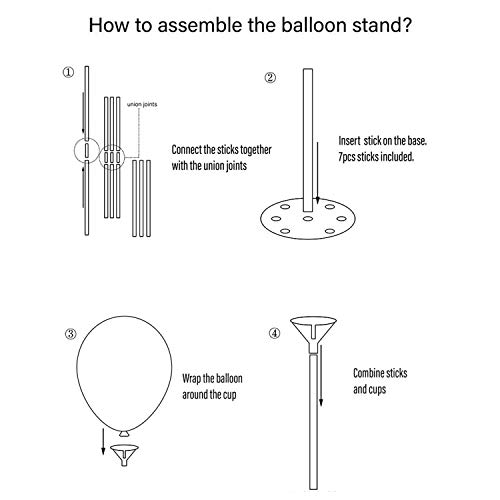 How to assemble the balloon stand?

①

union joints

Connect the sticks together with the union joints

②

Insert stick on the base. 7pcs sticks included.

③

Wrap the balloon around the cup

④

Combine sticks and cups