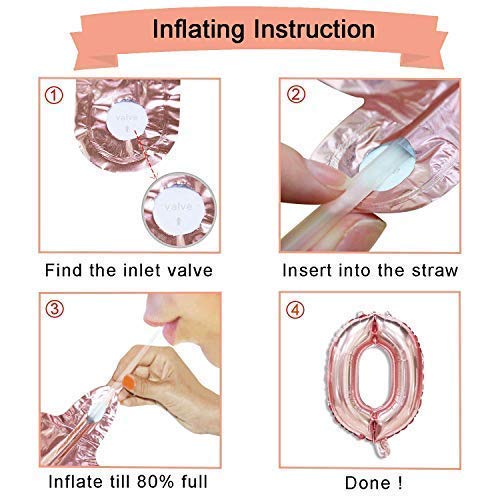 Inflating Instruction

①

valve

valve

Find the inlet valve

②

Insert into the straw

③

Inflate till 80% full

④

Done !