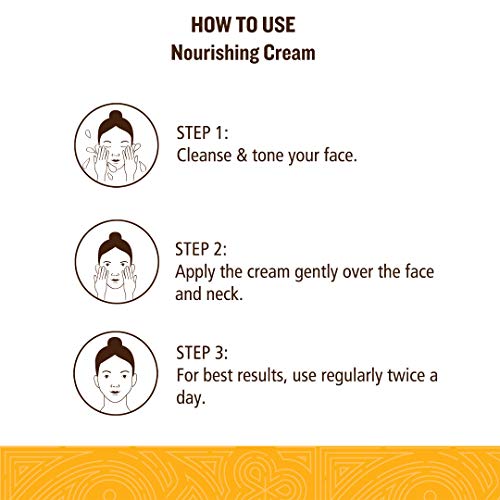 HOW TO USE
Nourishing Cream

STEP 1:
Cleanse & tone your face.

STEP 2:
Apply the cream gently over the face and neck.

STEP 3:
For best results, use regularly twice a day.