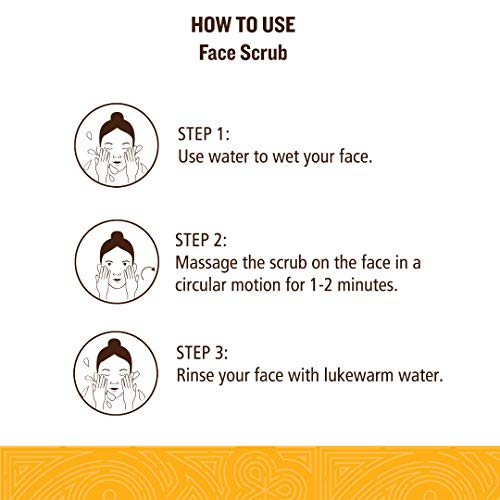 HOW TO USE
Face Scrub

STEP 1:
Use water to wet your face.

STEP 2:
Massage the scrub on the face in a circular motion for 1-2 minutes.

STEP 3:
Rinse your face with lukewarm water.