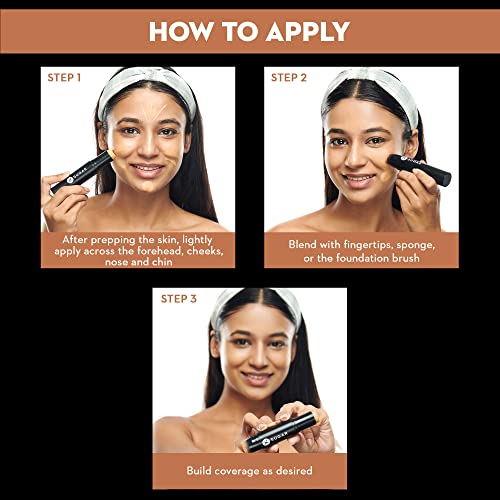 HOW TO APPLY

STEP 1

SUGAR

After prepping the skin, lightly apply across the forehead, cheeks, nose and chin

STEP 2

SUGAR

Blend with fingertips, sponge, or the foundation brush

STEP 3

SUGAR

Build coverage as desired