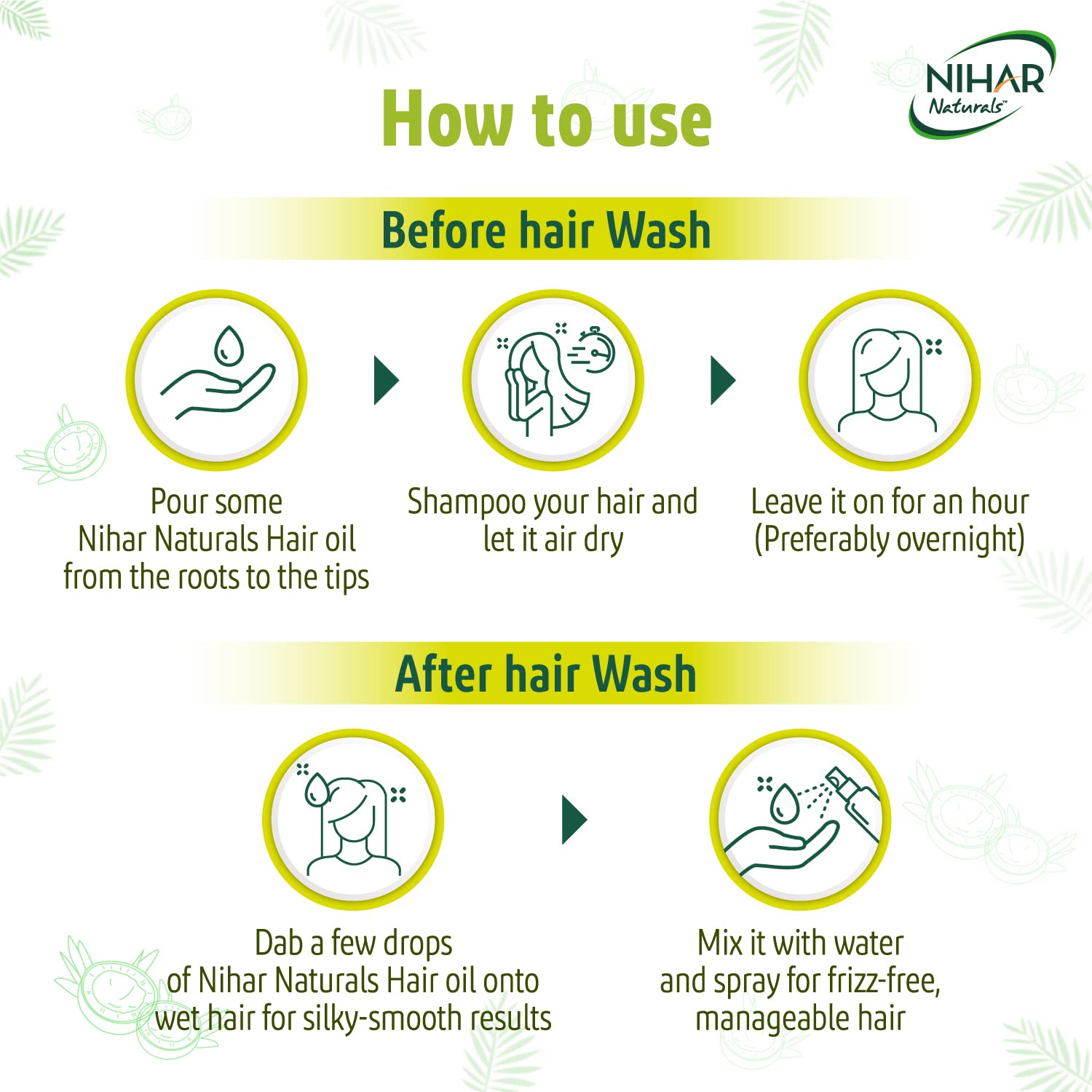 NIHAR Naturals™

How to use

Before hair Wash

Pour some Nihar Naturals Hair oil from the roots to the tips

Shampoo your hair and let it air dry

Leave it on for an hour (Preferably overnight)

After hair Wash

Dab a few drops of Nihar Naturals Hair oil onto wet hair for silky-smooth results

Mix it with water and spray for frizz-free, manageable hair