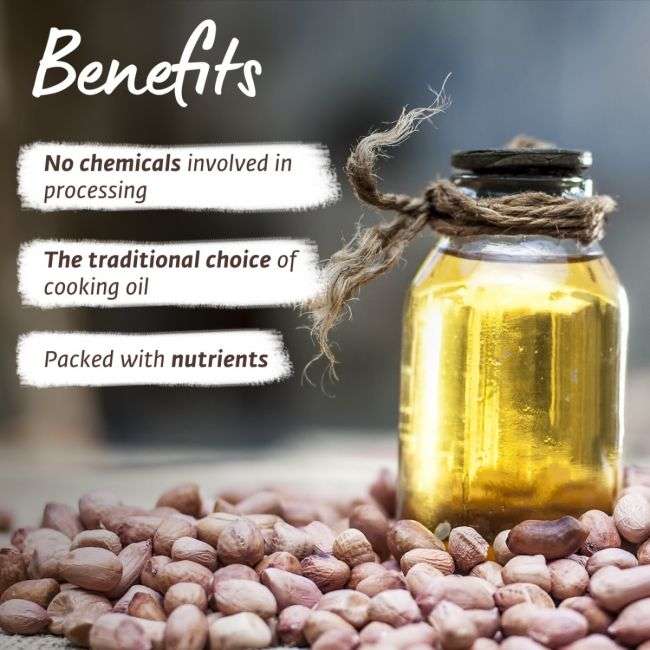 Benefits

No chemicals involved in processing

The traditional choice of cooking oil

Packed with nutrients