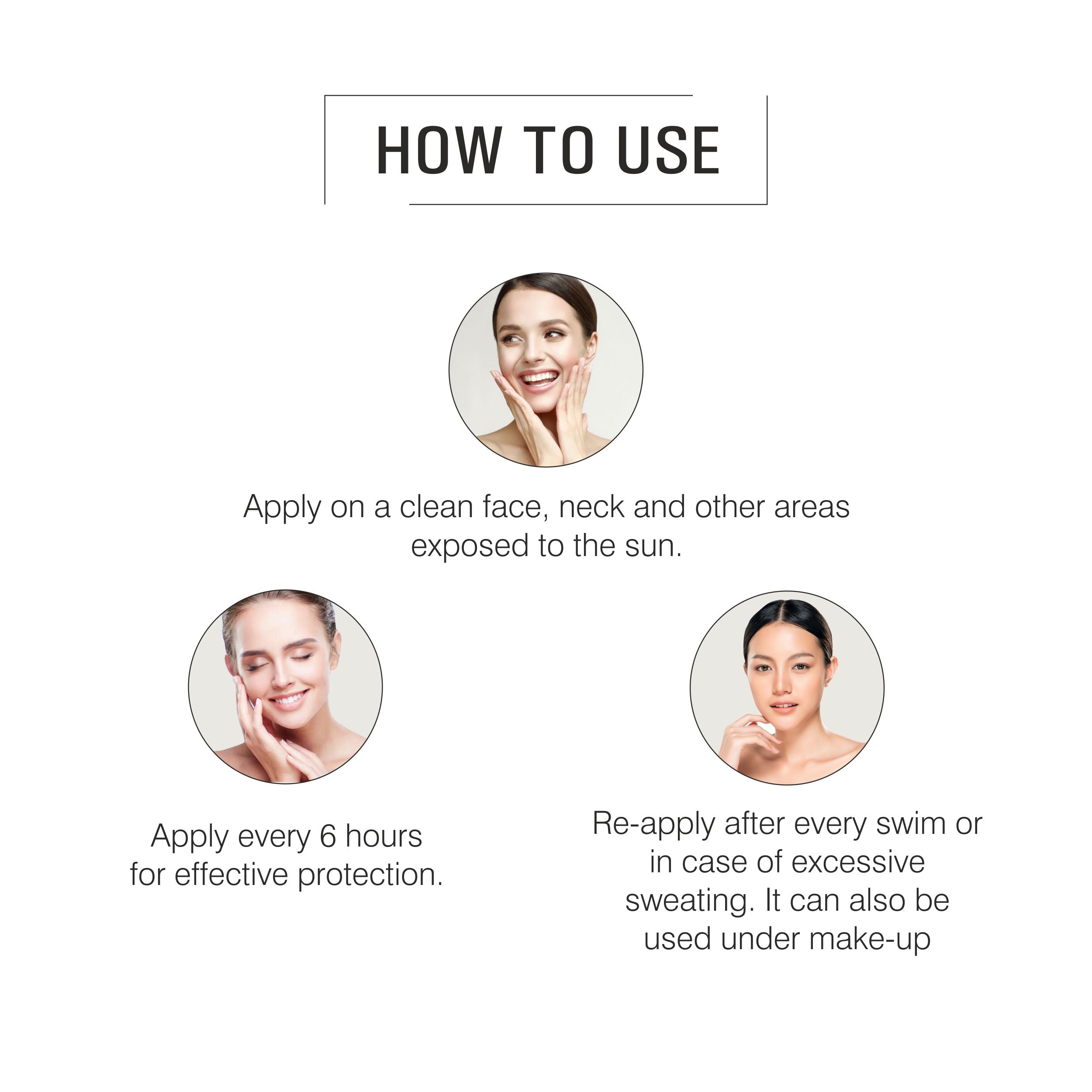 HOW TO USE

Apply on a clean face, neck and other areas exposed to the sun.

Apply every 6 hours for effective protection.

Re-apply after every swim or in case of excessive sweating. It can also be used under make-up