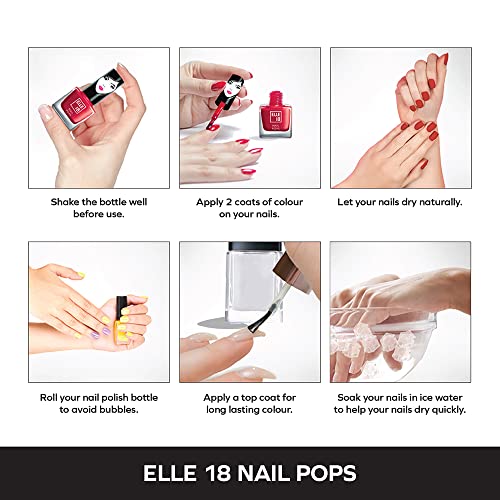 ELLE 18

ELLE 18 NAIL POPS

Shake the bottle well before use.

Apply 2 coats of colour on your nails.

Let your nails dry naturally.

Roll your nail polish bottle to avoid bubbles.

Apply a top coat for long lasting colour.

Soak your nails in ice water to help your nails dry quickly.

ELLE 18 NAIL POPS