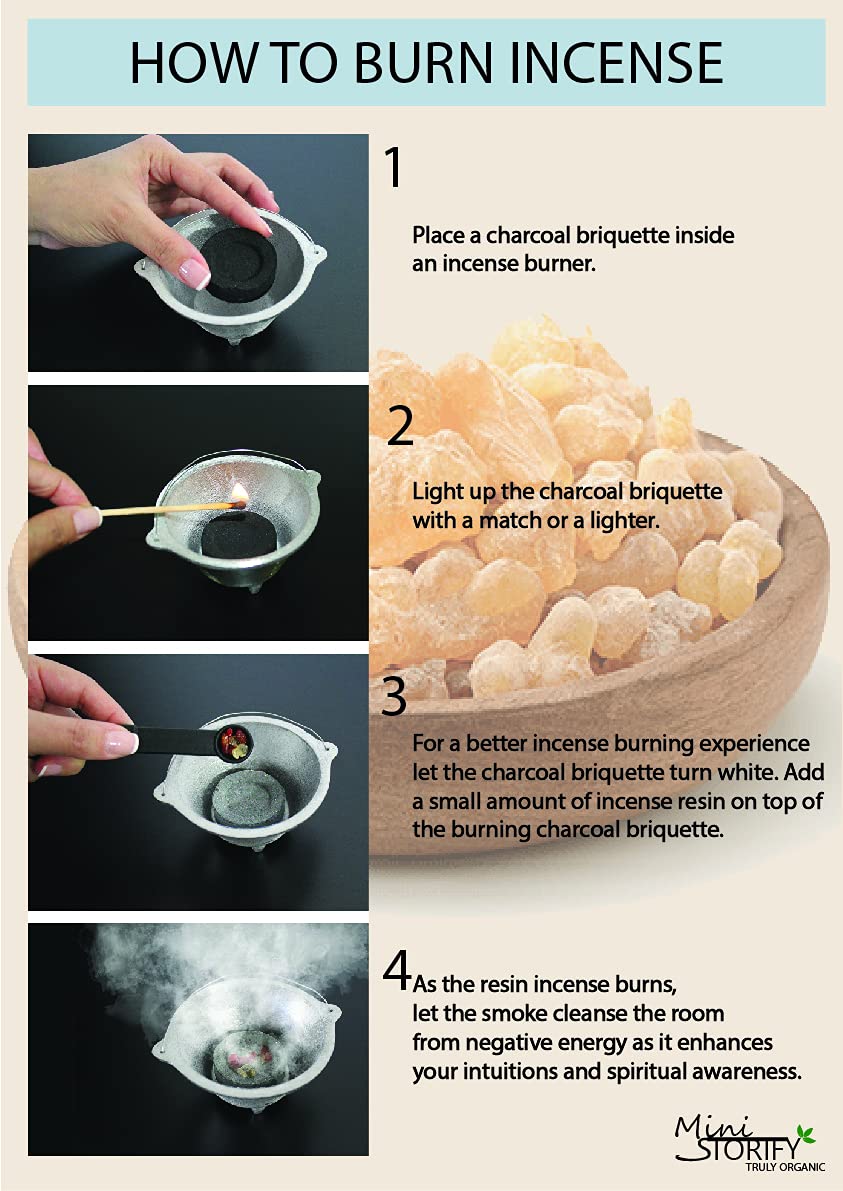 HOW TO BURN INCENSE

1

Place a charcoal briquette inside an incense burner.

2

Light up the charcoal briquette with a match or a lighter.

3

For a better incense burning experience let the charcoal briquette turn white. Add a small amount of incense resin on top of the burning charcoal briquette.

4 As the resin incense burns, let the smoke cleanse the room from negative energy as it enhances your intuitions and spiritual awareness.

Mini STORIFY
TRULY ORGANIC