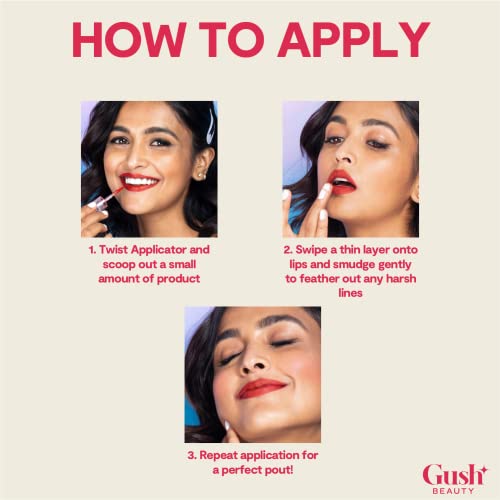 HOW TO APPLY

1. Twist Applicator and scoop out a small amount of product

2. Swipe a thin layer onto lips and smudge gently to feather out any harsh lines

3. Repeat application for a perfect pout!

Gush BEAUTY