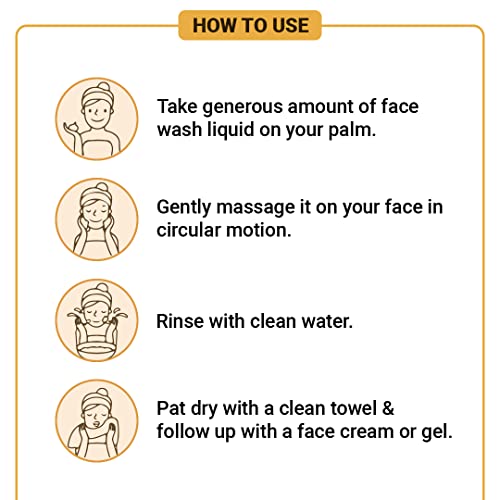 HOW TO USE

Take generous amount of face wash liquid on your palm.

Gently massage it on your face in circular motion.

Rinse with clean water.

Pat dry with a clean towel & follow up with a face cream or gel.