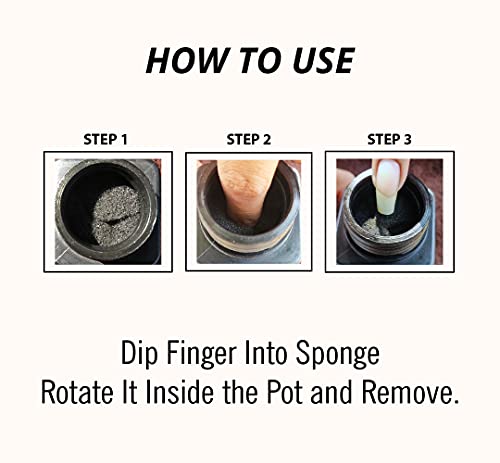 HOW TO USE

STEP 1

STEP 2

STEP 3

Dip Finger Into Sponge
Rotate It Inside the Pot and Remove.