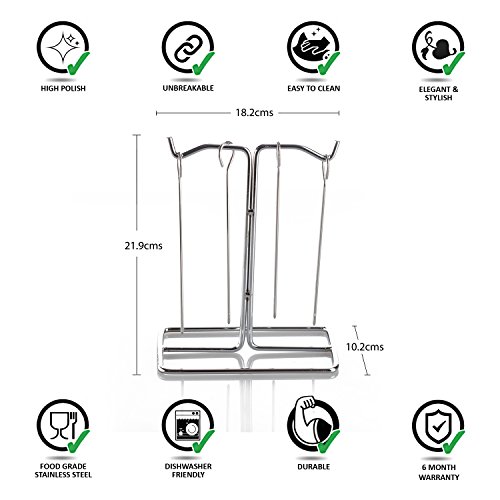 HIGH POLISH

UNBREAKABLE

EASY TO CLEAN

ELEGANT & STYLISH

18.2cms

21.9cms

10.2cms

FOOD GRADE STAINLESS STEEL

DISHWASHER FRIENDLY

DURABLE

6 MONTH WARRANTY