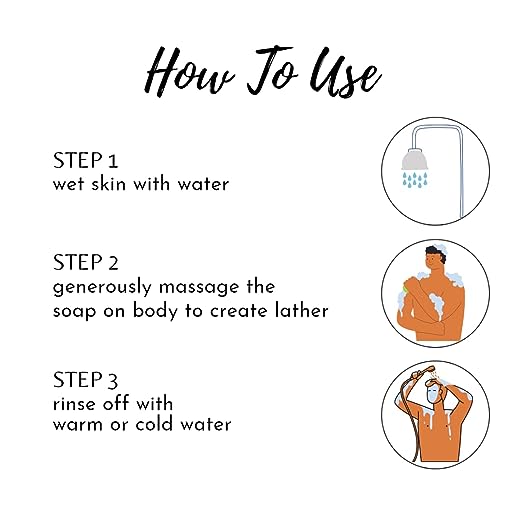 How To Use

STEP 1
wet skin with water

STEP 2
generously massage the soap on body to create lather

STEP 3
rinse off with warm or cold water