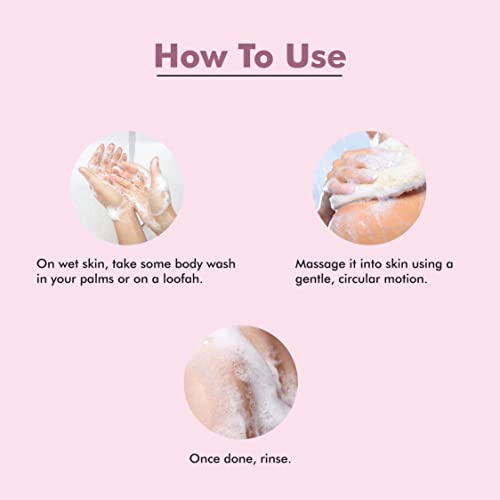 How To Use

On wet skin, take some body wash in your palms or on a loofah.

Massage it into skin using a gentle, circular motion.

Once done, rinse.