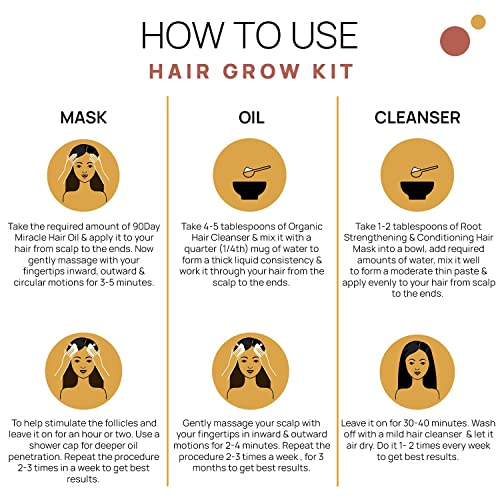 HOW TO USE
HAIR GROW KIT

MASK

Take the required amount of 90Day Miracle Hair Oil & apply it to your hair from scalp to the ends. Now gently massage with your fingertips inward, outward & circular motions for 3-5 minutes.

To help stimulate the follicles and leave it on for an hour or two. Use a shower cap for deeper oil penetration. Repeat the procedure 2-3 times in a week to get best results.

OIL

Take 4-5 tablespoons of Organic Hair Cleanser & mix it with a quarter (1/4th) mug of water to form a thick liquid consistency & work it through your hair from the scalp to the ends.

Gently massage your scalp with your fingertips in inward & outward motions for 2-4 minutes. Repeat the procedure 2-3 times a week , for 3 months to get best results.

CLEANSER

Take 1-2 tablespoons of Root Strengthening & Conditioning Hair Mask into a bowl, add required amounts of water, mix it well to form a moderate thin paste & apply evenly to your hair from scalp to the ends.

Leave it on for 30-40 minutes. Wash off with a mild hair cleanser & let it air dry. Do it 1- 2 times every week to get best results.