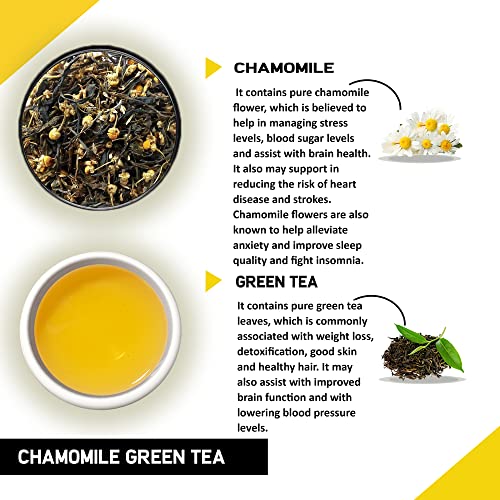 CHAMOMILE

It contains pure chamomile flower, which is believed to help in managing stress levels, blood sugar levels and assist with brain health. It also may support in reducing the risk of heart disease and strokes. Chamomile flowers are also known to help alleviate anxiety and improve sleep quality and fight insomnia.

GREEN TEA

It contains pure green tea leaves, which is commonly associated with weight loss, detoxification, good skin and healthy hair. It may also assist with improved brain function and with lowering blood pressure levels.

CHAMOMILE GREEN TEA