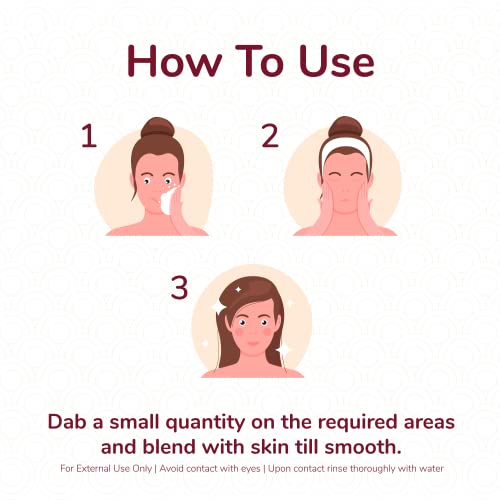 How To Use

1

2

3

Dab a small quantity on the required areas and blend with skin till smooth.

For External Use Only | Avoid contact with eyes | Upon contact rinse thoroughly with water