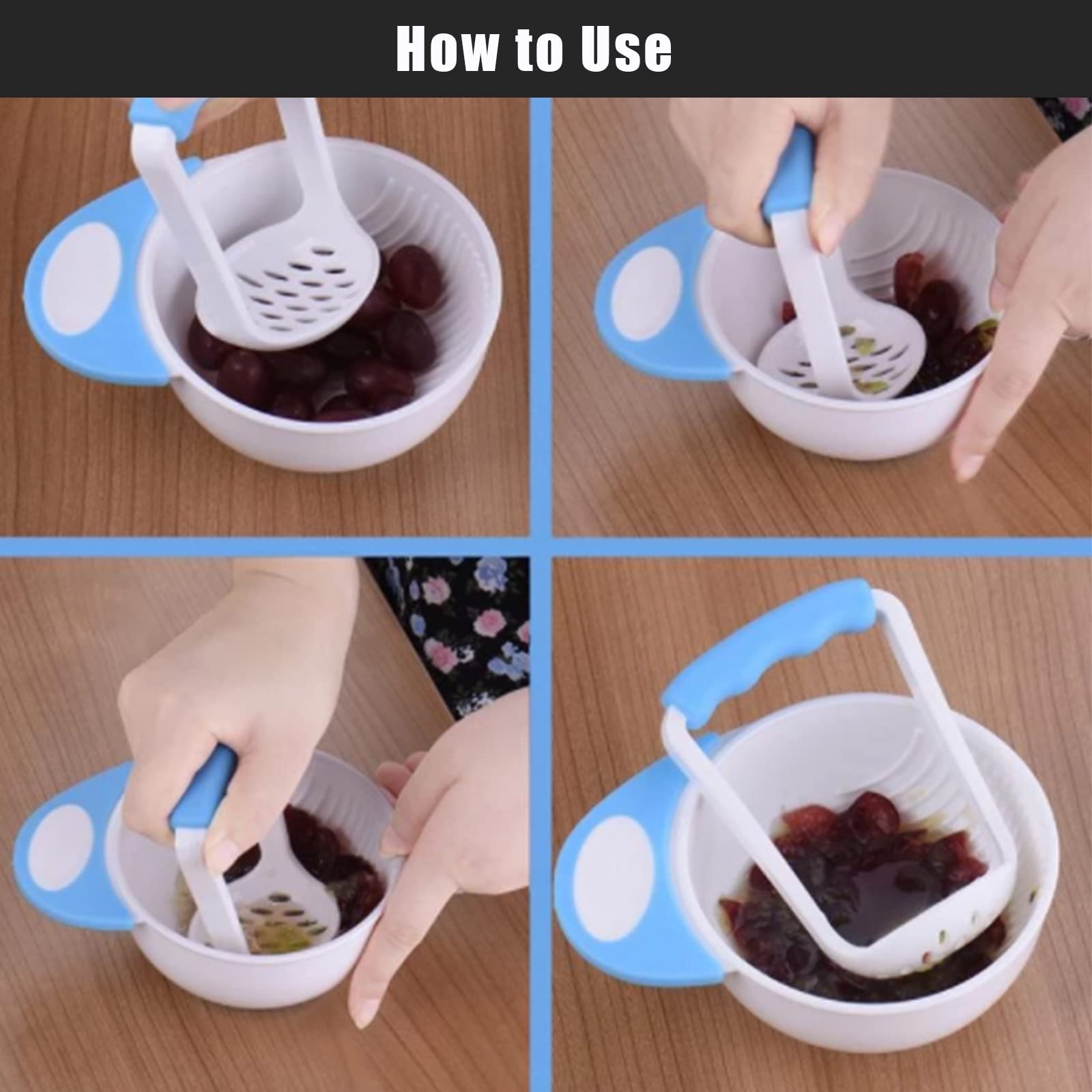 How to Use