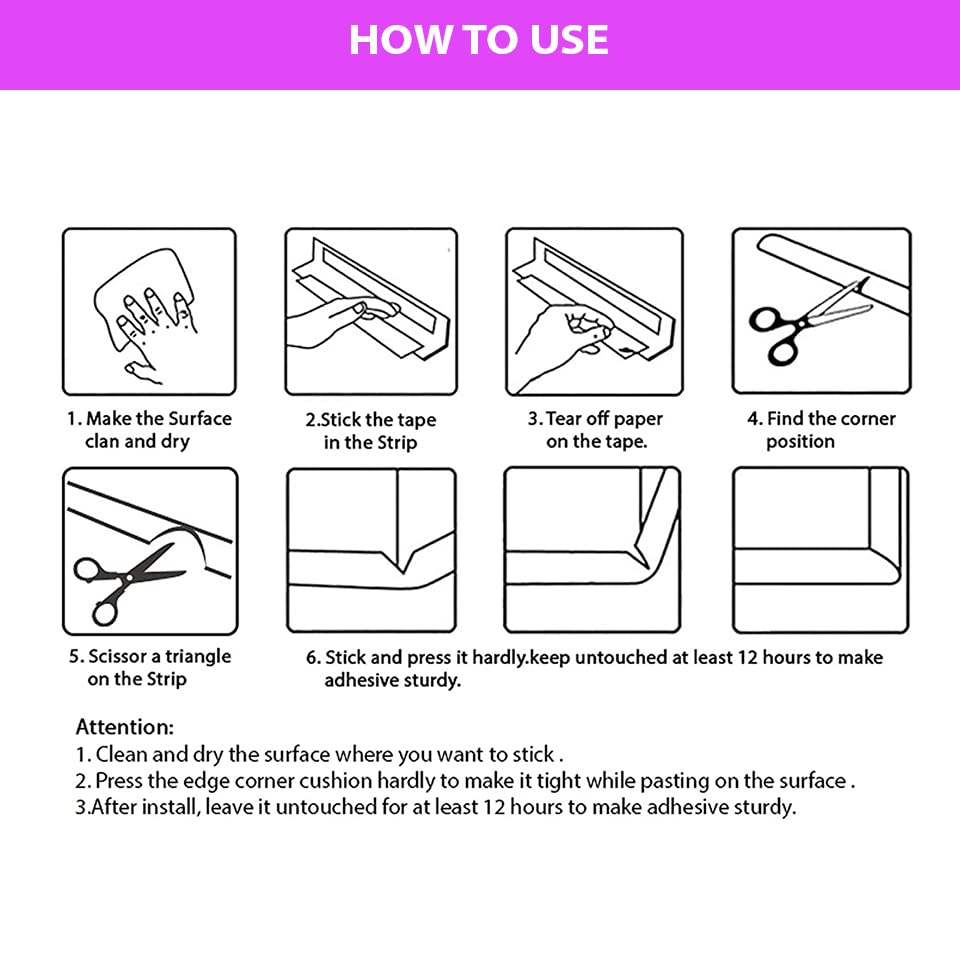 HOW TO USE

1. Make the Surface clan and dry

2.Stick the tape in the Strip

3. Tear off paper on the tape.

4. Find the corner position

5. Scissor a triangle on the Strip

6. Stick and press it hardly.keep untouched at least 12 hours to make adhesive sturdy.

Attention:
1. Clean and dry the surface where you want to stick .
2. Press the edge corner cushion hardly to make it tight while pasting on the surface .
3.After install, leave it untouched for at least 12 hours to make adhesive sturdy.