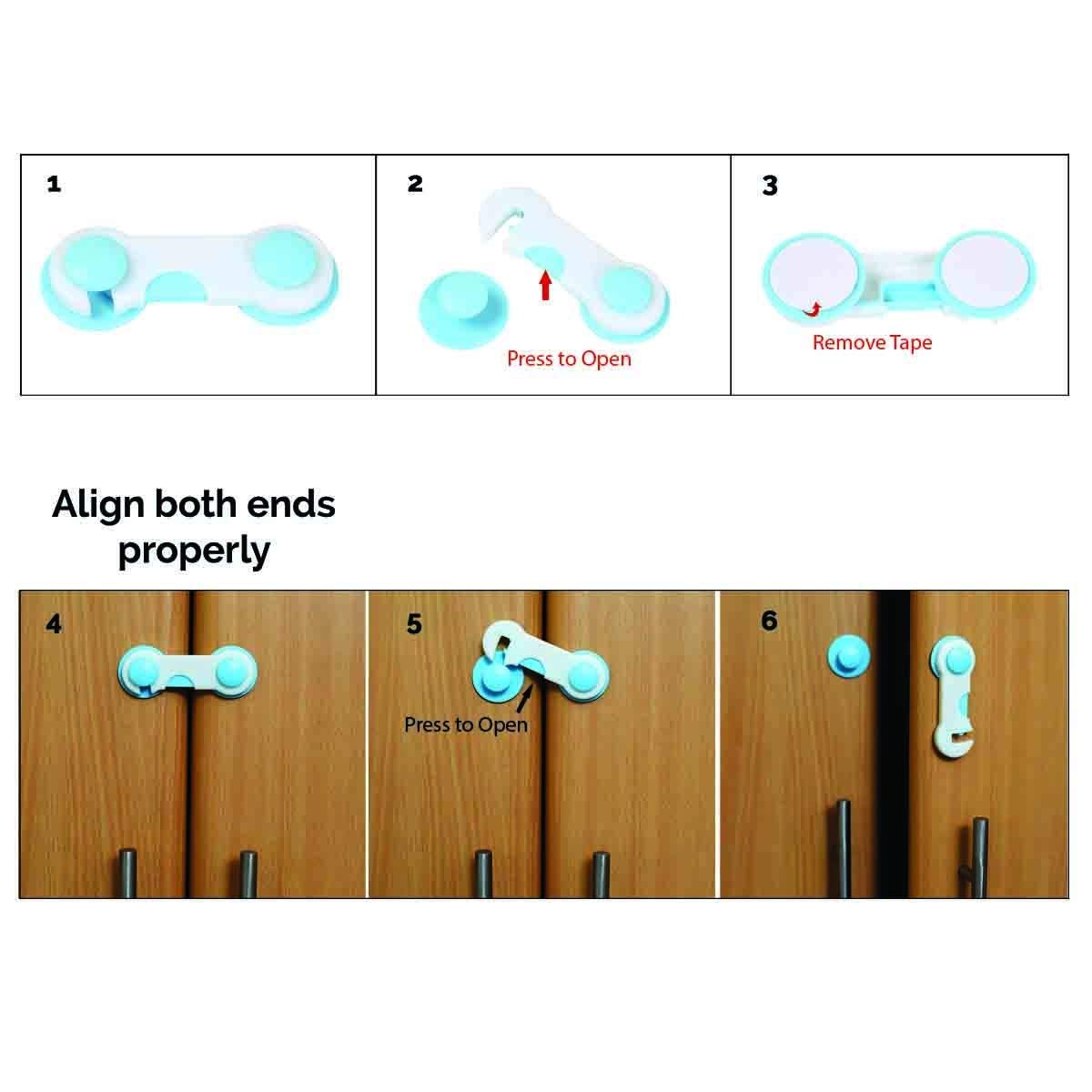 1

2

Press to Open

3

Remove Tape

Align both ends properly

4

5

Press to Open

6