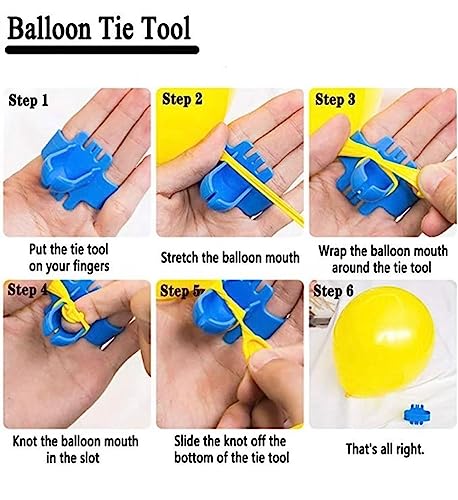 Balloon Tie Tool

Step 1

Put the tie tool on your fingers

Step 2

Stretch the balloon mouth

Step 3

Wrap the balloon mouth around the tie tool

Step 4

Knot the balloon mouth in the slot

Step 5

Slide the knot off the bottom of the tie tool

Step 6

That's all right.