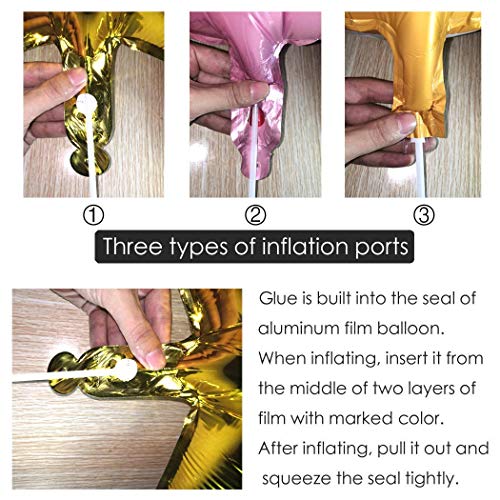 ① ② ③

Three types of inflation ports

Glue is built into the seal of aluminum film balloon. When inflating, insert it from the middle of two layers of film with marked color. After inflating, pull it out and squeeze the seal tightly.