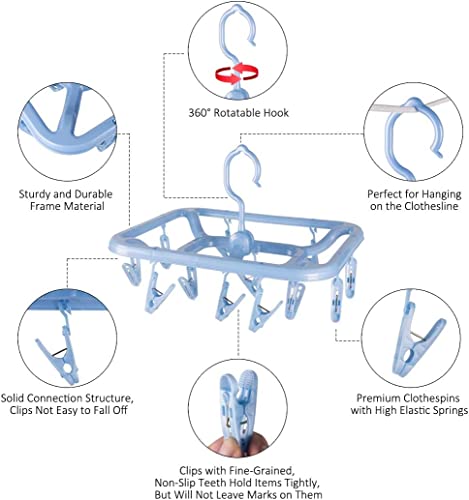 360° Rotatable Hook

Sturdy and Durable Frame Material

Perfect for Hanging on the Clothesline

Solid Connection Structure, Clips Not Easy to Fall Off

Premium Clothespins with High Elastic Springs

Clips with Fine-Grained, Non-Slip Teeth Hold Items Tightly, But Will Not Leave Marks on Them