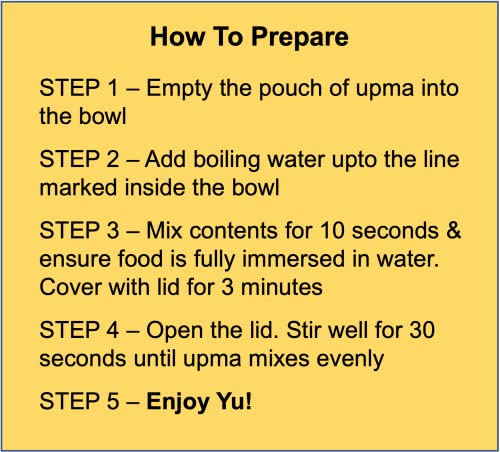 How To Prepare

STEP 1 – Empty the pouch of upma into the bowl

STEP 2 – Add boiling water upto the line marked inside the bowl

STEP 3 – Mix contents for 10 seconds & ensure food is fully immersed in water. Cover with lid for 3 minutes

STEP 4 – Open the lid. Stir well for 30 seconds until upma mixes evenly

STEP 5 – Enjoy Yu!