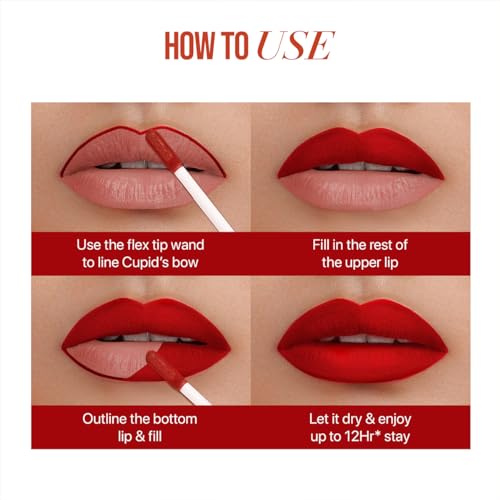 HOW TO USE

Use the flex tip wand to line Cupid's bow

Fill in the rest of the upper lip

Outline the bottom lip & fill

Let it dry & enjoy up to 12Hr* stay