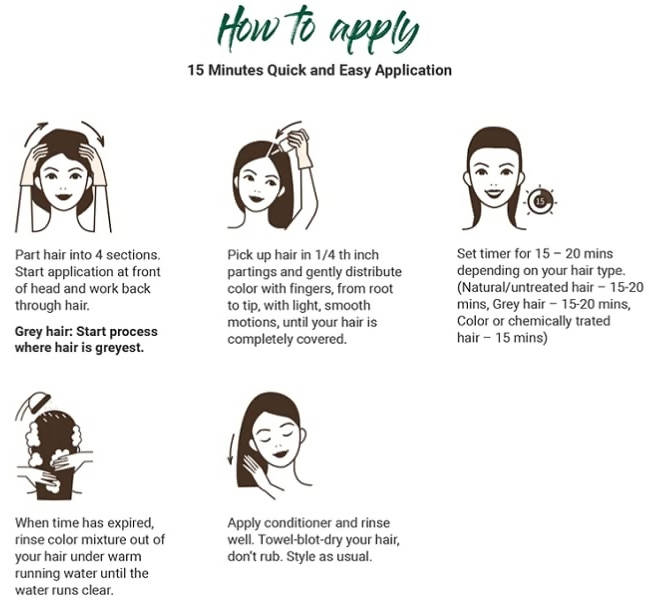 How to apply

15 Minutes Quick and Easy Application

Part hair into 4 sections. Start application at front of head and work back through hair.

Grey hair: Start process where hair is greyest.

Pick up hair in 1/4 th inch partings and gently distribute color with fingers, from root to tip, with light, smooth motions, until your hair is completely covered.

15

Set timer for 15 – 20 mins depending on your hair type. (Natural/untreated hair – 15-20 mins, Grey hair – 15-20 mins, Color or chemically trated hair – 15 mins)

When time has expired, rinse color mixture out of your hair under warm running water until the water runs clear.

Apply conditioner and rinse well. Towel-blot-dry your hair, don't rub. Style as usual.