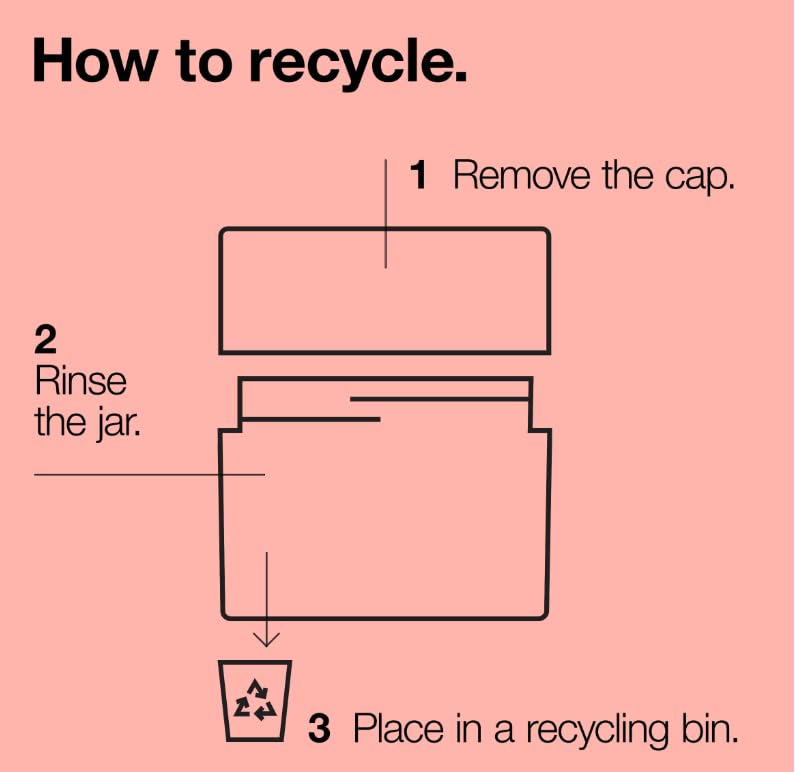 How to recycle.

1 Remove the cap.

2
Rinse the jar.

3 Place in a recycling bin.