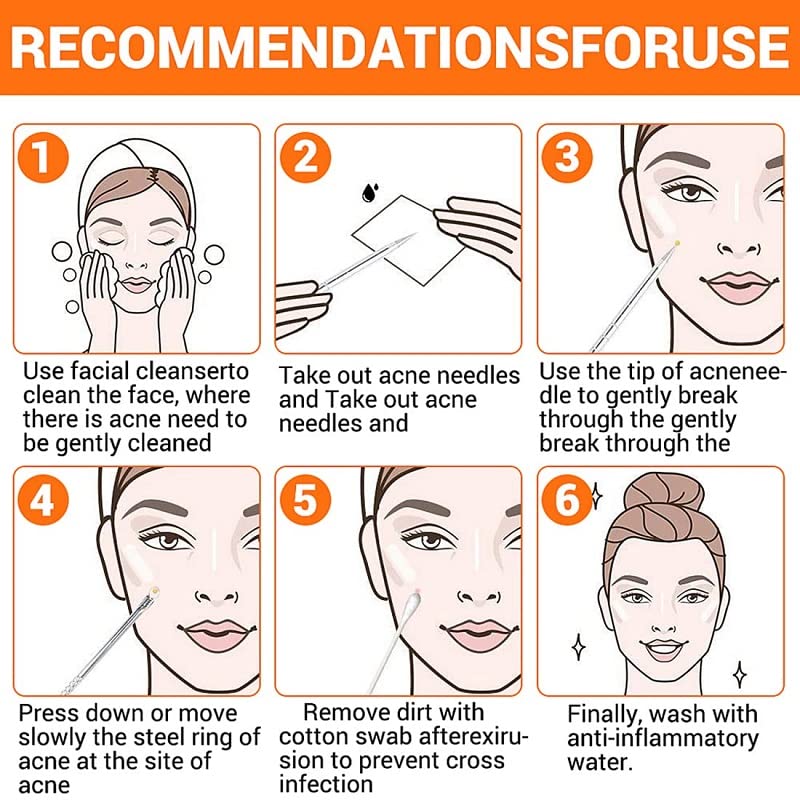 RECOMMENDATIONSFORUSE

1

Use facial cleanserto clean the face, where there is acne need to be gently cleaned

2

Take out acne needles and Take out acne needles and

3

Use the tip of acneneedle to gently break through the gently break through the

4

Press down or move slowly the steel ring of acne at the site of acne

5

Remove dirt with cotton swab afterexirusion to prevent cross infection

6

Finally, wash with anti-inflammatory water.