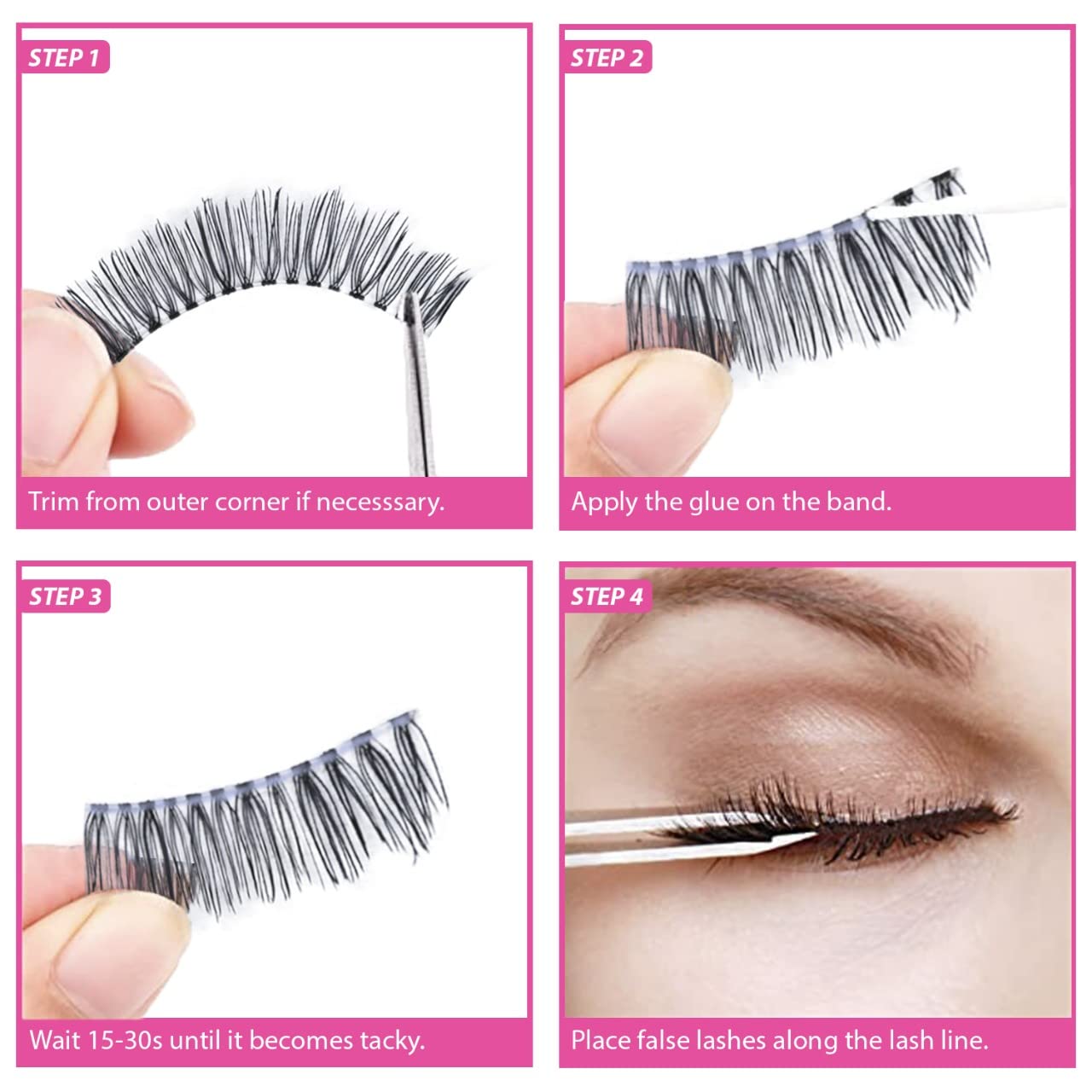 STEP 1

Trim from outer corner if necesssary.

STEP 2

Apply the glue on the band.

STEP 3

Wait 15-30s until it becomes tacky.

STEP 4

Place false lashes along the lash line.