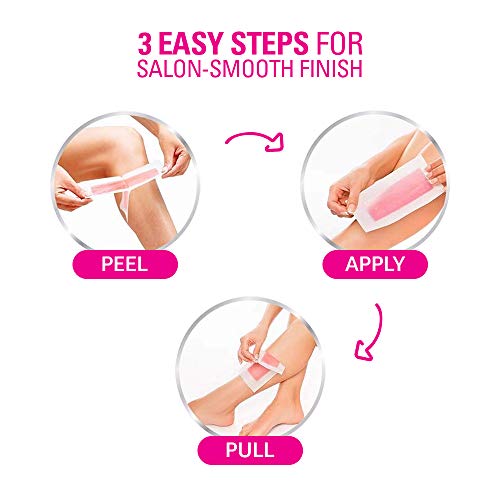 3 EASY STEPS FOR SALON-SMOOTH FINISH

PEEL

APPLY

PULL