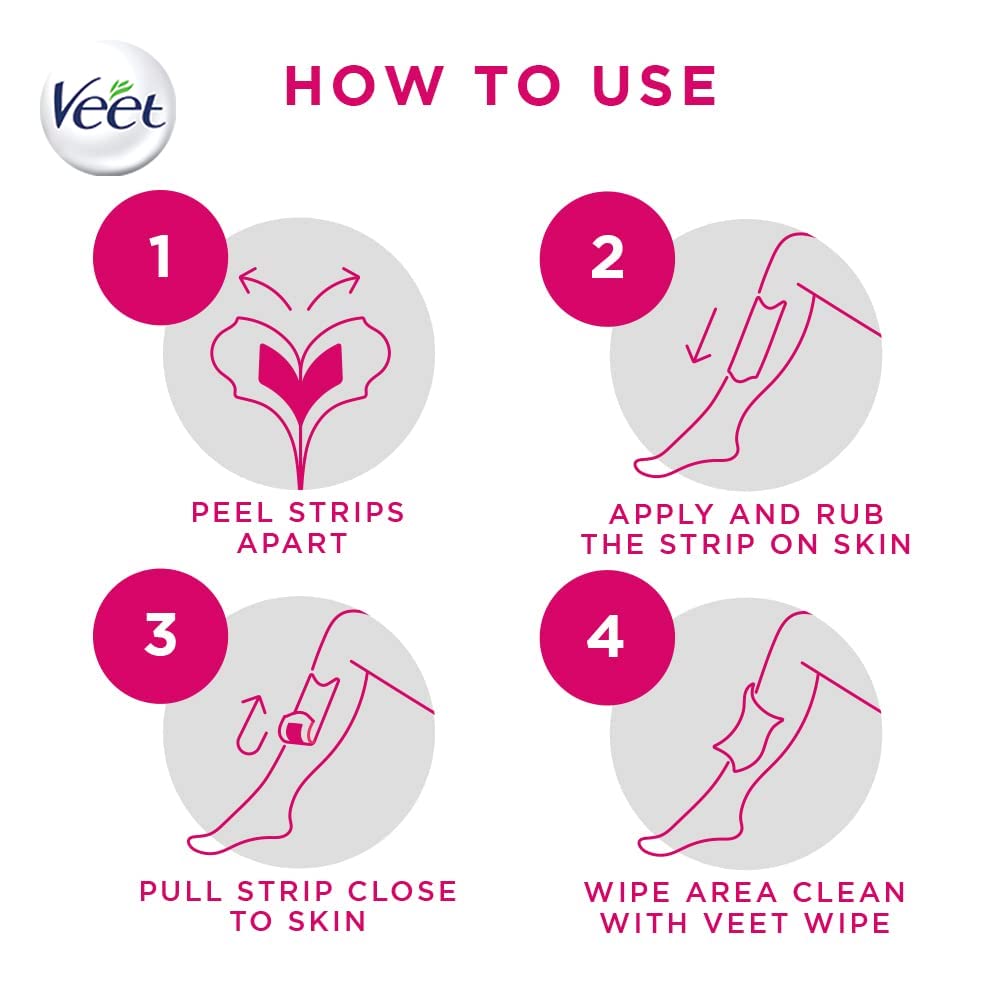 Veet

HOW TO USE

1

PEEL STRIPS APART

2

APPLY AND RUB THE STRIP ON SKIN

3

PULL STRIP CLOSE TO SKIN

4

WIPE AREA CLEAN WITH VEET WIPE