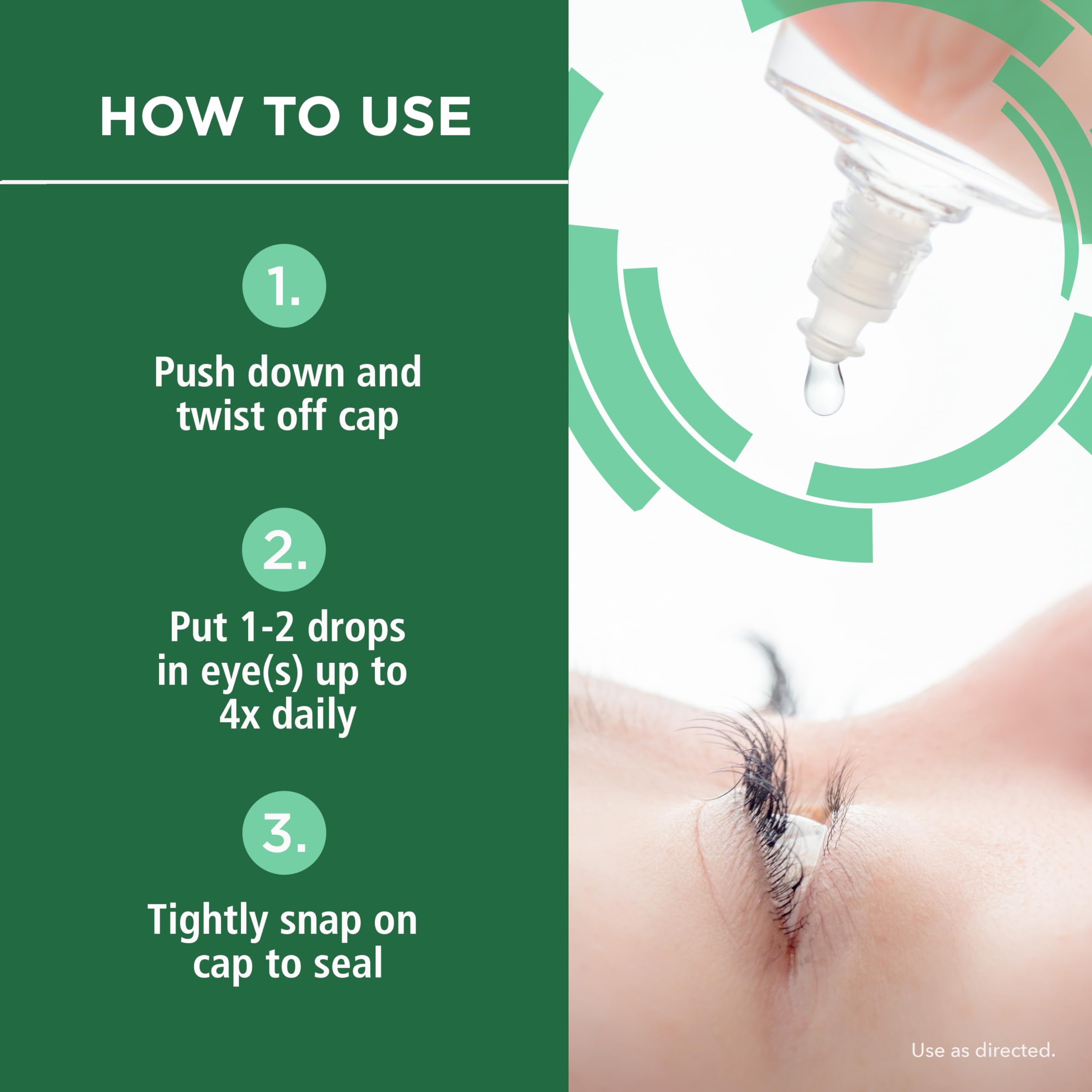 HOW TO USE

1.

Push down and twist off cap

2.

Put 1-2 drops in eye(s) up to 4x daily

3.

Tightly snap on cap to seal

Use as directed.