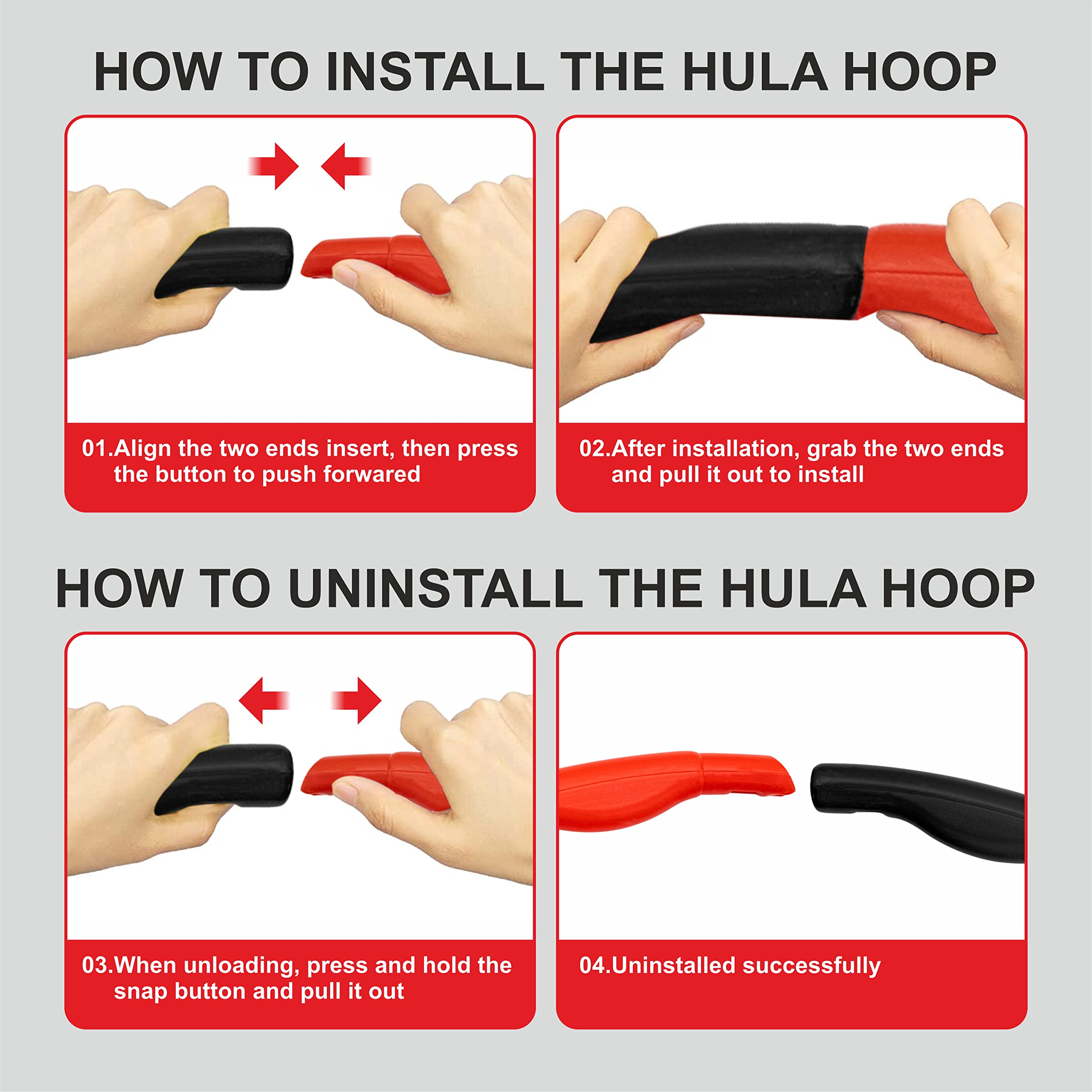 HOW TO INSTALL THE HULA HOOP

01.Align the two ends insert, then press the button to push forwared

02.After installation, grab the two ends and pull it out to install

HOW TO UNINSTALL THE HULA HOOP

03.When unloading, press and hold the snap button and pull it out

04.Uninstalled successfully