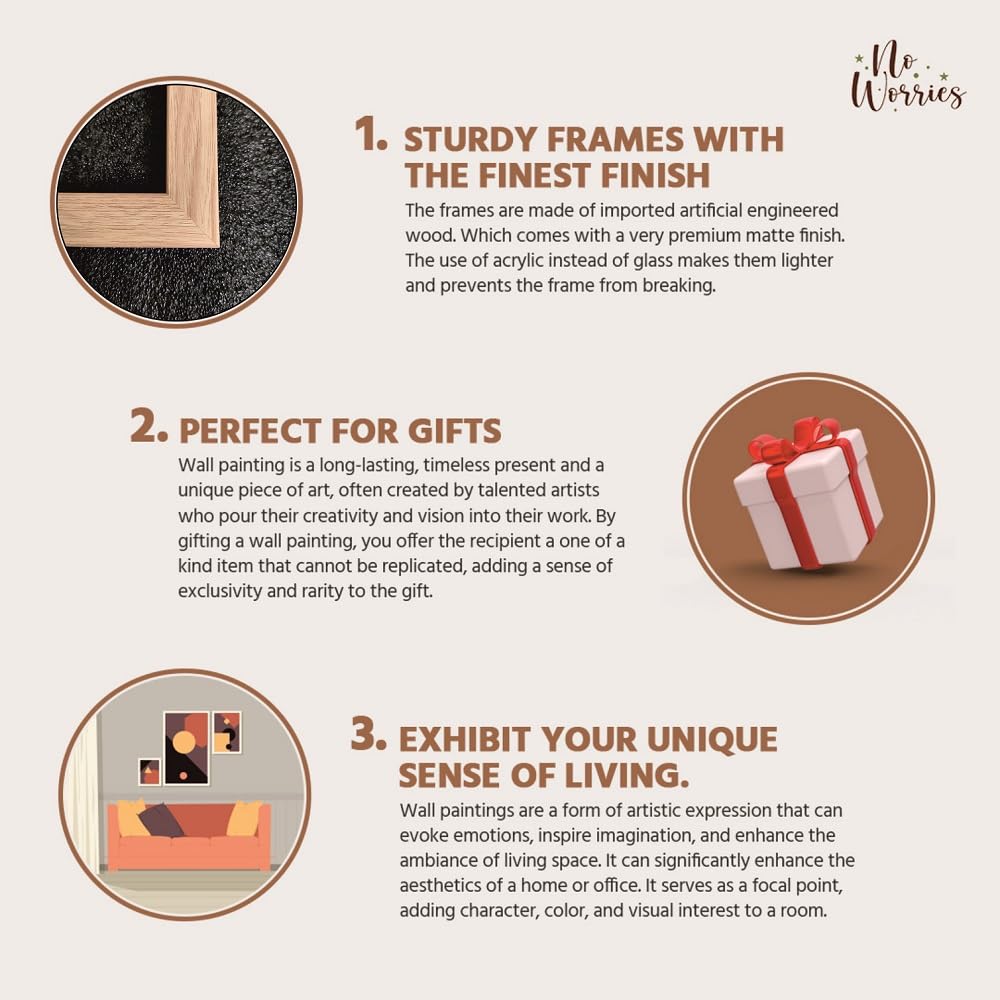 No Worries

1. STURDY FRAMES WITH THE FINEST FINISH
The frames are made of imported artificial engineered wood. Which comes with a very premium matte finish. The use of acrylic instead of glass makes them lighter and prevents the frame from breaking.

2. PERFECT FOR GIFTS
Wall painting is a long-lasting, timeless present and a unique piece of art, often created by talented artists who pour their creativity and vision into their work. By gifting a wall painting, you offer the recipient a one of a kind item that cannot be replicated, adding a sense of exclusivity and rarity to the gift.

3. EXHIBIT YOUR UNIQUE SENSE OF LIVING.
Wall paintings are a form of artistic expression that can evoke emotions, inspire imagination, and enhance the ambiance of living space. It can significantly enhance the aesthetics of a home or office. It serves as a focal point, adding character, color, and visual interest to a room.