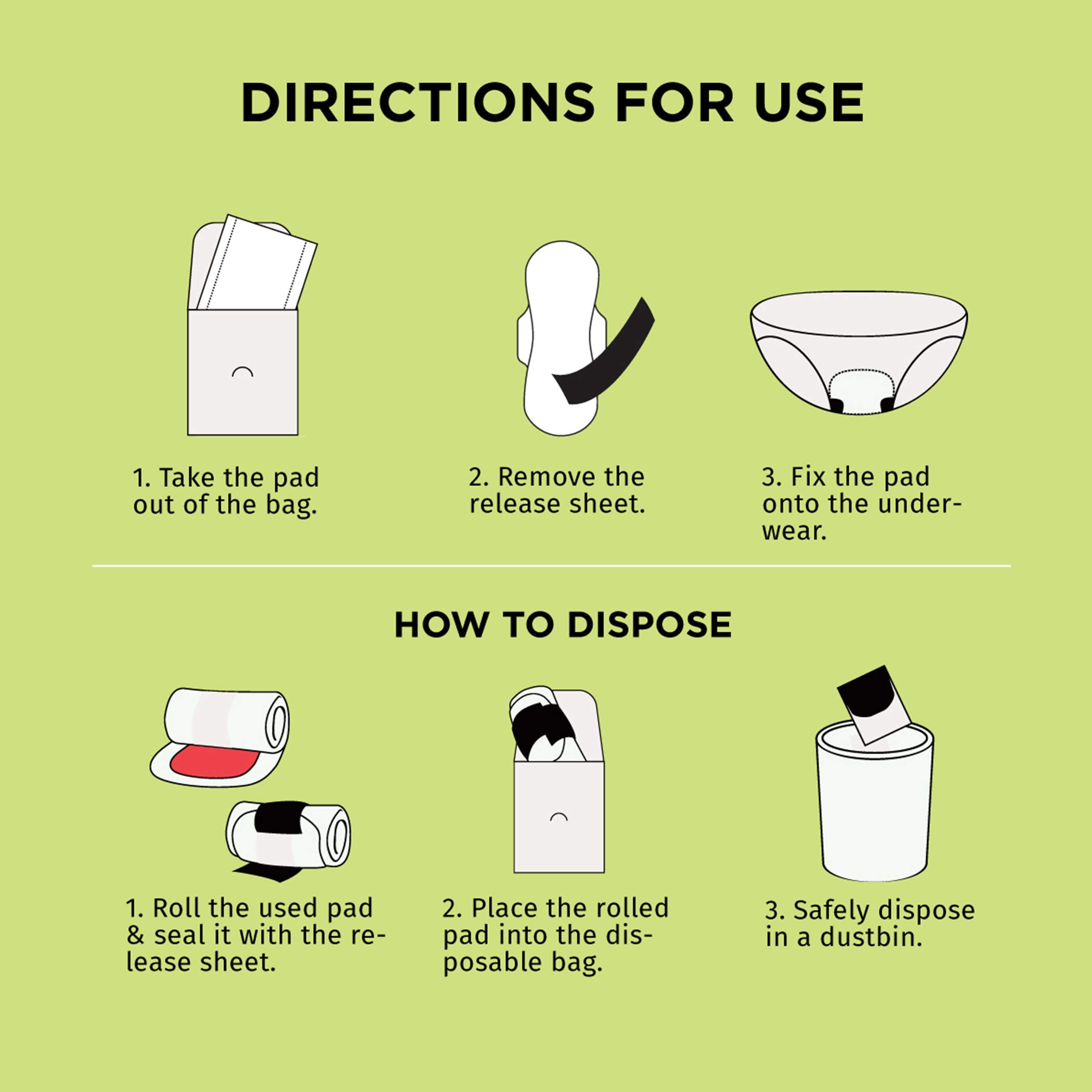 DIRECTIONS FOR USE

1. Take the pad out of the bag.

2. Remove the release sheet.

3. Fix the pad onto the underwear.

HOW TO DISPOSE

1. Roll the used pad & seal it with the release sheet.

2. Place the rolled pad into the disposable bag.

3. Safely dispose in a dustbin.