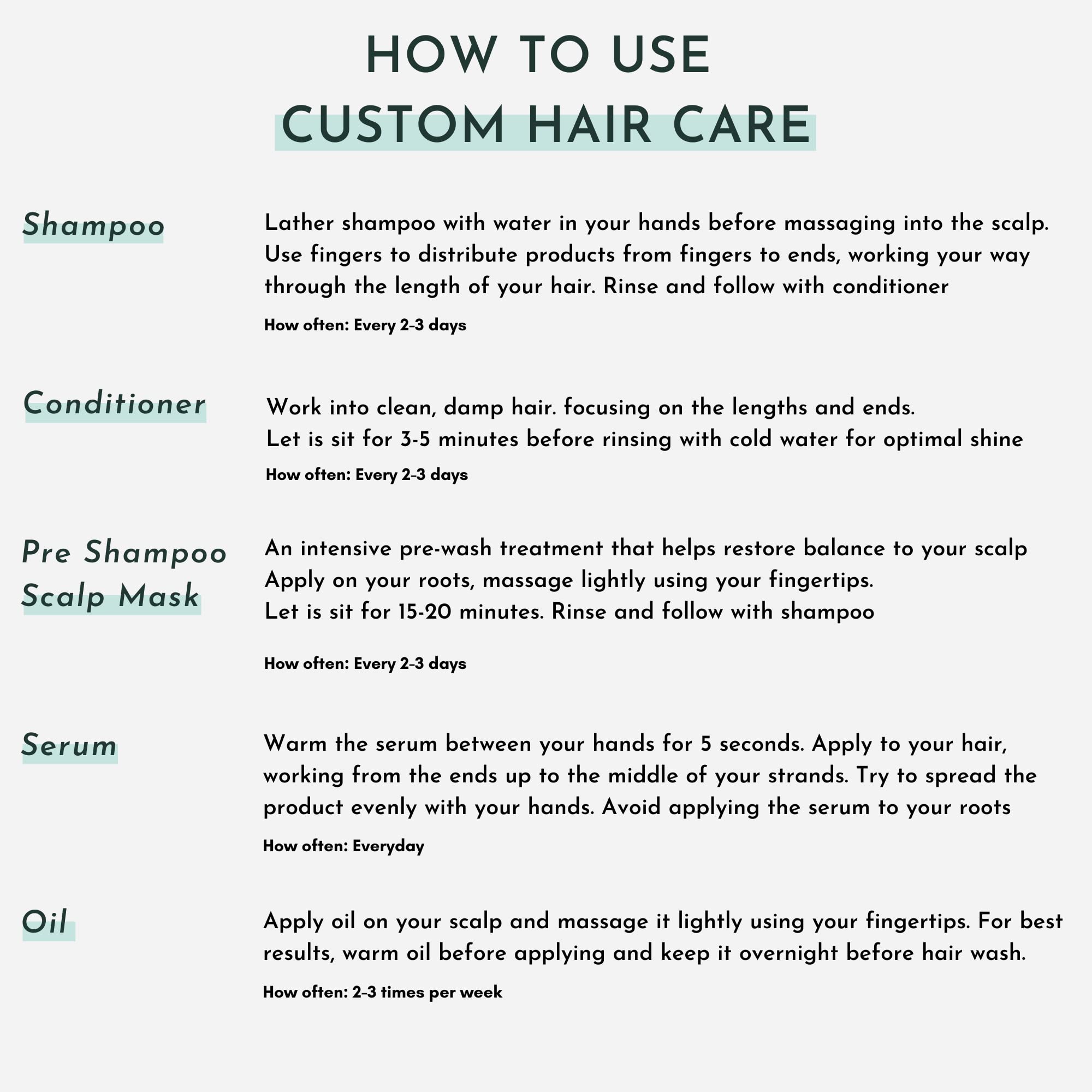 HOW TO USE
CUSTOM HAIR CARE

Shampoo

Lather shampoo with water in your hands before massaging into the scalp. Use fingers to distribute products from fingers to ends, working your way through the length of your hair. Rinse and follow with conditioner

How often: Every 2-3 days

Conditioner

Work into clean, damp hair. focusing on the lengths and ends.
Let is sit for 3-5 minutes before rinsing with cold water for optimal shine

How often: Every 2-3 days

Pre Shampoo Scalp Mask

An intensive pre-wash treatment that helps restore balance to your scalp
Apply on your roots, massage lightly using your fingertips.
Let is sit for 15-20 minutes. Rinse and follow with shampoo

How often: Every 2-3 days

Serum

Warm the serum between your hands for 5 seconds. Apply to your hair, working from the ends up to the middle of your strands. Try to spread the product evenly with your hands. Avoid applying the serum to your roots

How often: Everyday

Oil

Apply oil on your scalp and massage it lightly using your fingertips. For best results, warm oil before applying and keep it overnight before hair wash.

How often: 2-3 times per week