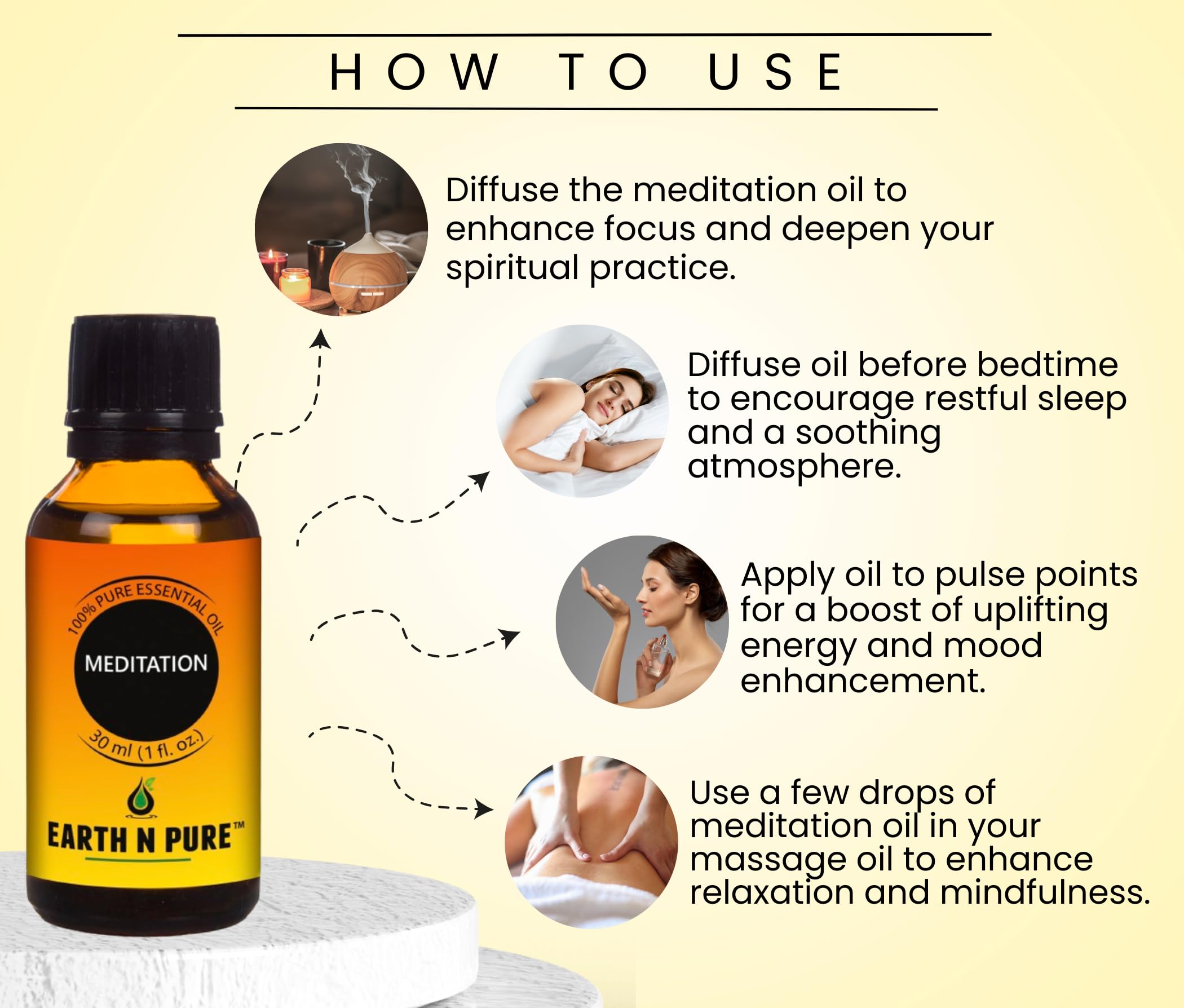 HOW TO USE

Diffuse the meditation oil to enhance focus and deepen your spiritual practice.

Diffuse oil before bedtime to encourage restful sleep and a soothing atmosphere.

Apply oil to pulse points for a boost of uplifting energy and mood enhancement.

Use a few drops of meditation oil in your massage oil to enhance relaxation and mindfulness.

100% PURE ESSENTIAL OIL

MEDITATION

30 ml (1 fl. oz.)

EARTH N PURE™