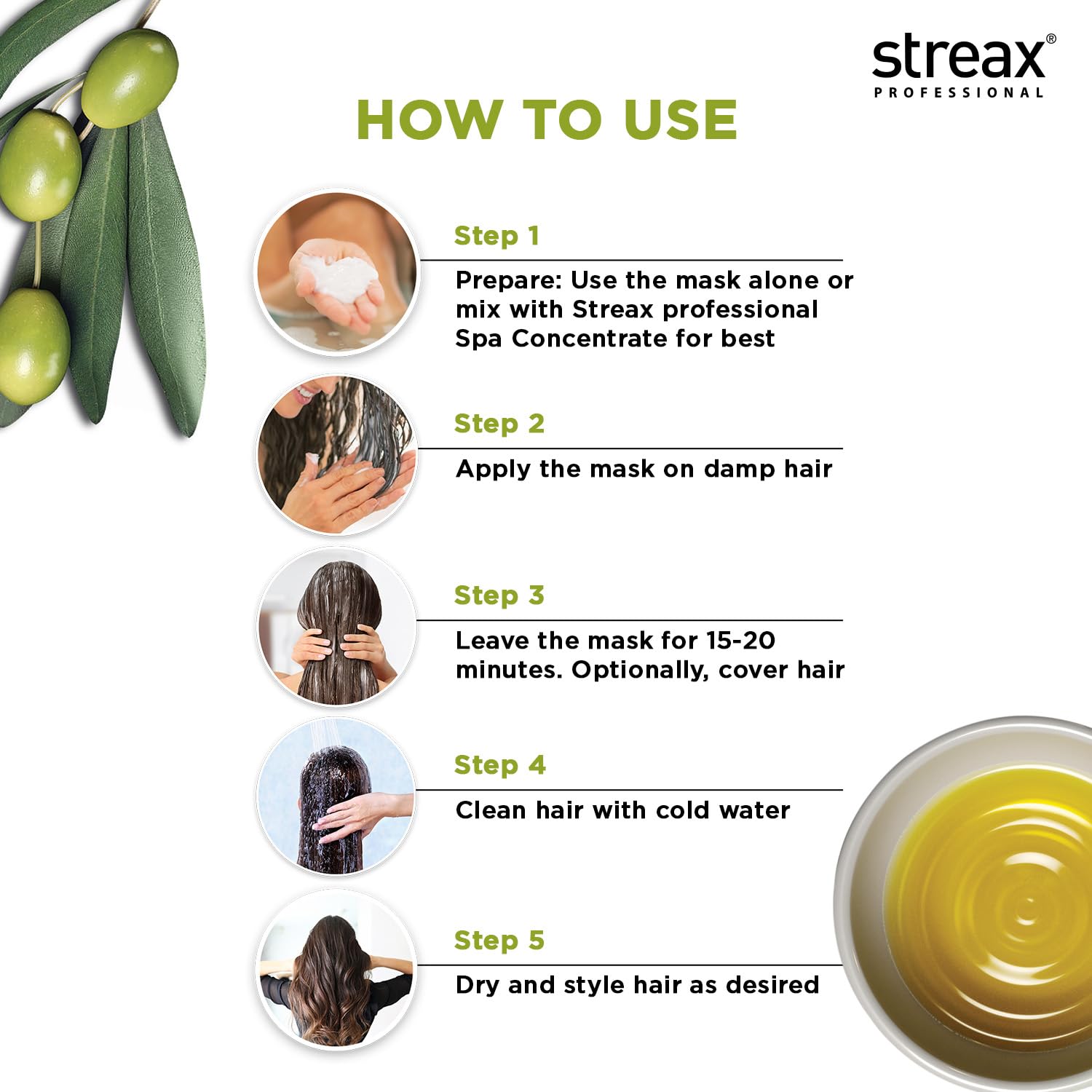 streax®
PROFESSIONAL

HOW TO USE

Step 1

Prepare: Use the mask alone or mix with Streax professional Spa Concentrate for best

Step 2

Apply the mask on damp hair

Step 3

Leave the mask for 15-20 minutes. Optionally, cover hair

Step 4

Clean hair with cold water

Step 5

Dry and style hair as desired