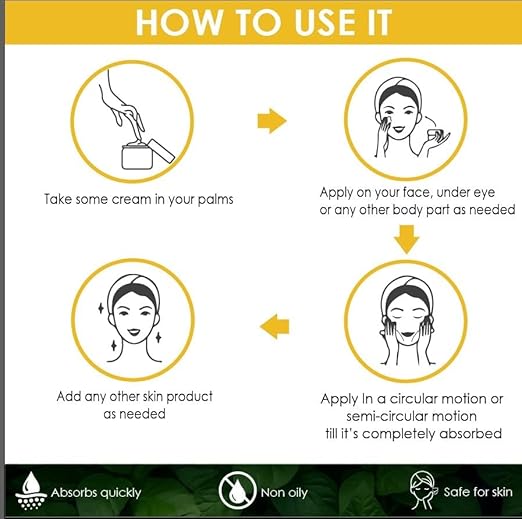 HOW TO USE IT

Take some cream in your palms

Apply on your face, under eye or any other body part as needed

Apply In a circular motion or semi-circular motion till it's completely absorbed

Add any other skin product as needed

Absorbs quickly

Non oily

Safe for skin