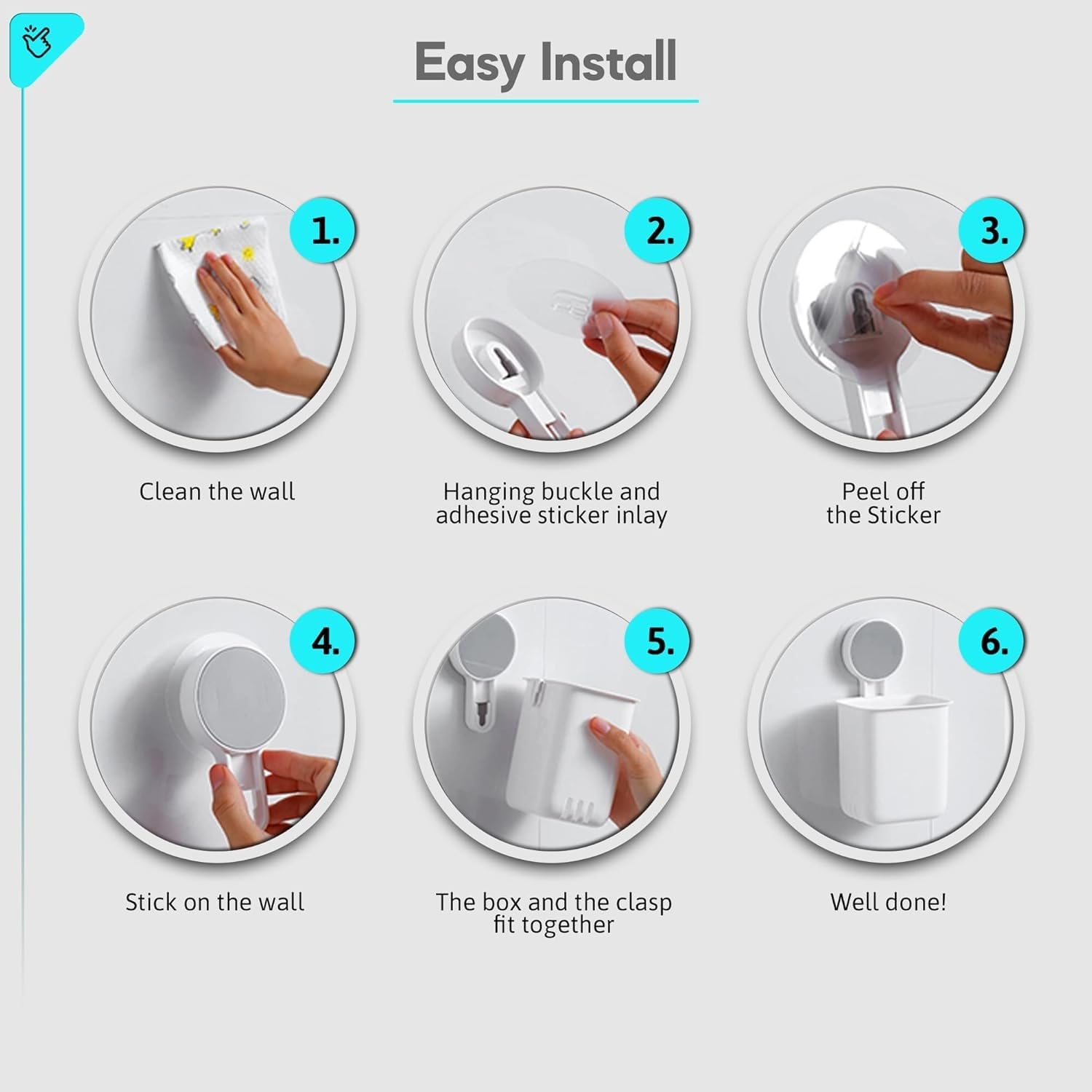 Easy Install

1.

Clean the wall

2.

Hanging buckle and adhesive sticker inlay

3.

Peel off the Sticker

4.

Stick on the wall

5.

The box and the clasp fit together

6.

Well done!