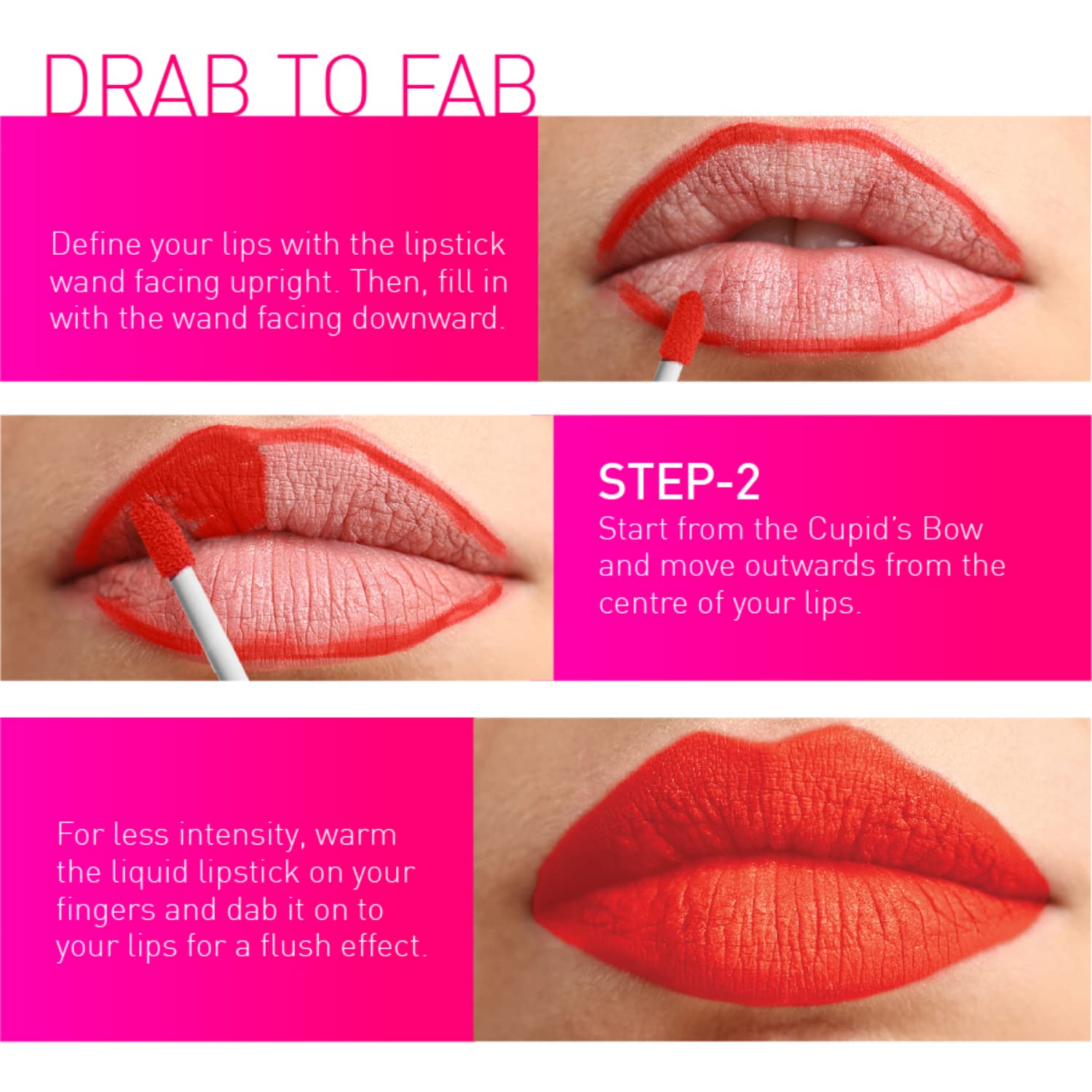 DRAB TO FAB

Define your lips with the lipstick wand facing upright. Then, fill in with the wand facing downward.

STEP-2
Start from the Cupid's Bow and move outwards from the centre of your lips.

For less intensity, warm the liquid lipstick on your fingers and dab it on to your lips for a flush effect.