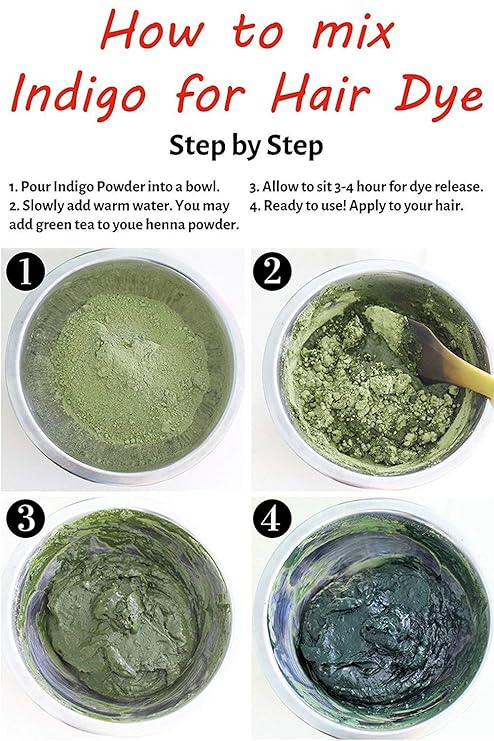 How to mix Indigo for Hair Dye

Step by Step

1. Pour Indigo Powder into a bowl.
2. Slowly add warm water. You may add green tea to youe henna powder.

3. Allow to sit 3-4 hour for dye release.
4. Ready to use! Apply to your hair.

1

2

3

4