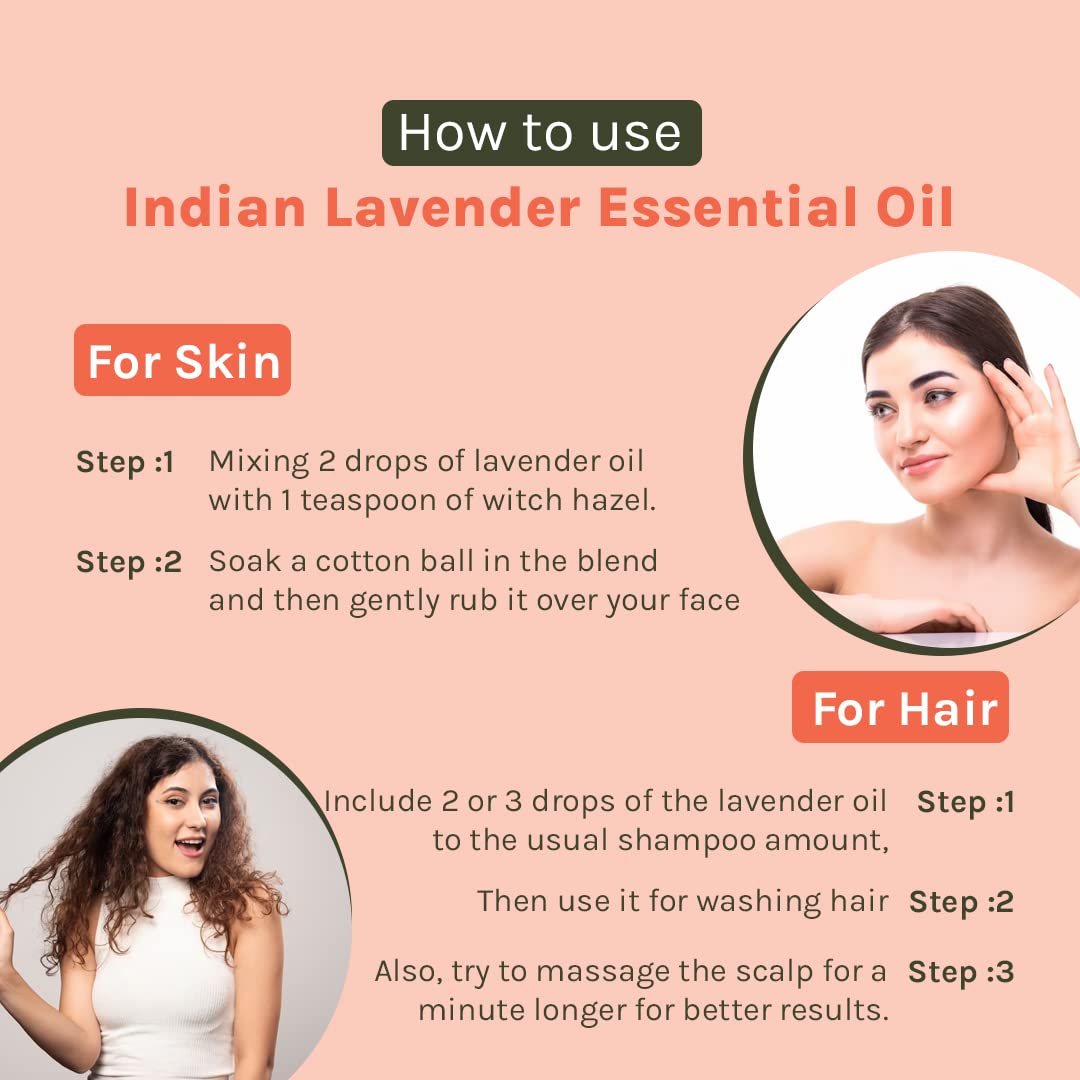 How to use
Indian Lavender Essential Oil

For Skin

Step :1 Mixing 2 drops of lavender oil with 1 teaspoon of witch hazel.

Step :2 Soak a cotton ball in the blend and then gently rub it over your face

For Hair

Include 2 or 3 drops of the lavender oil to the usual shampoo amount, Step :1

Then use it for washing hair Step :2

Also, try to massage the scalp for a minute longer for better results. Step :3