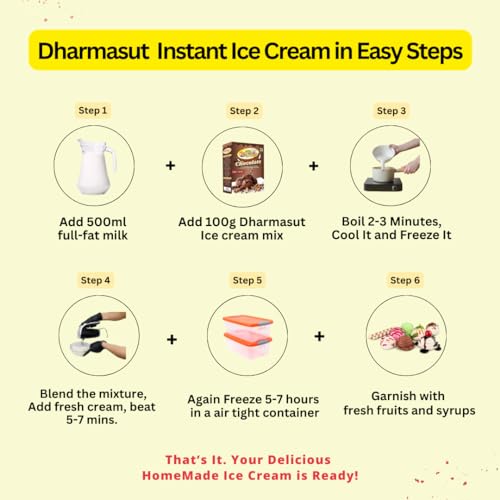 Dharmasut Instant Ice Cream in Easy Steps

Step 1

Add 500ml full-fat milk

+

Step 2

Chocolate

Add 100g Dharmasut Ice cream mix

+

Step 3

Boil 2-3 Minutes, Cool It and Freeze It

Step 4

Blend the mixture, Add fresh cream, beat 5-7 mins.

+

Step 5

Again Freeze 5-7 hours in a air tight container

+

Step 6

Garnish with fresh fruits and syrups

That's It. Your Delicious HomeMade Ice Cream is Ready!